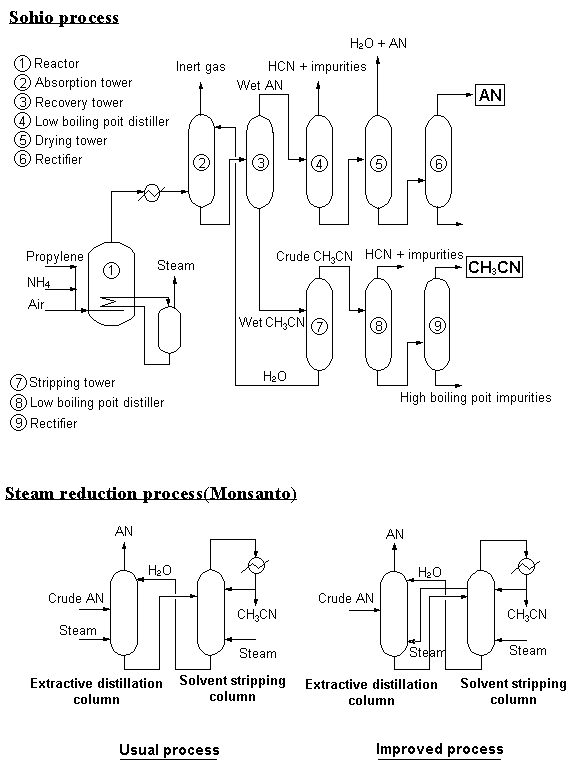 Sohio process

① Reactor
② Absorption tower
③ Recovery tower
④ Low boiling poit distiller
⑤ Drying tower
⑥ Rectifier

Inert gas
Wet AN
HCN + impurities
$H_2O$ + AN
AN
②
③
④
⑤
⑥

Propylene
$NH_4$
Air
①
Steam

Crude $CH_3CN$
HCN + impurities
$CH_3CN$
Wet $CH_3CN$
⑦
⑧
⑨
$H_2O$
High boiling poit impurities

⑦ Stripping tower
⑧ Low boiling poit distiller
⑨ Rectifier

Steam reduction process(Monsanto)

AN
$H_2O$
Crude AN
Steam
$CH_3CN$
Steam
Extractive distillation column
Solvent stripping column
Usual process

AN
$H_2O$
Crude AN
Steam
$CH_3CN$
Steam
Extractive distillation column
Solvent stripping column
Improved process