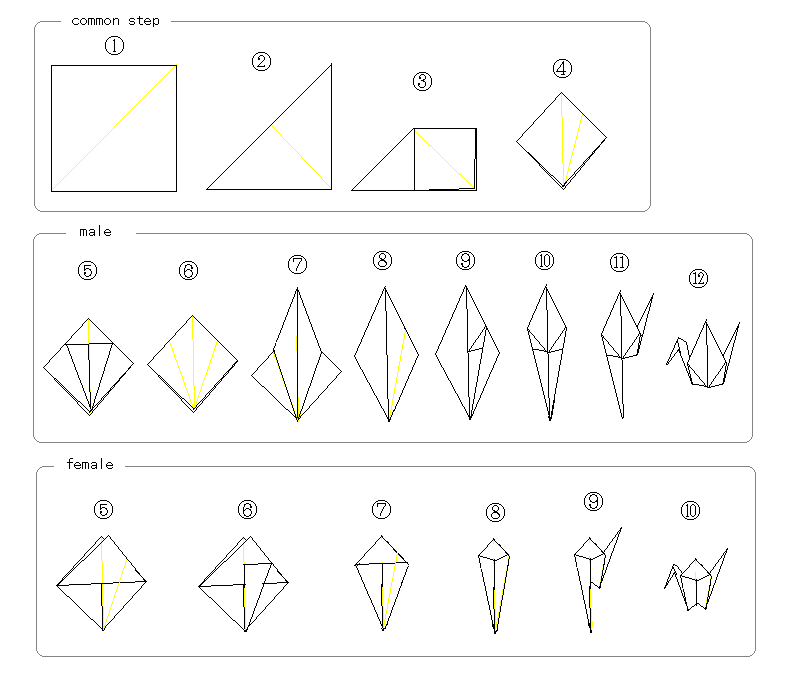 common step

①

②

③

④

male

⑤

⑥

⑦

⑧

⑨

⑩

⑪

⑫

female

⑤

⑥

⑦

⑧

⑨

⑩